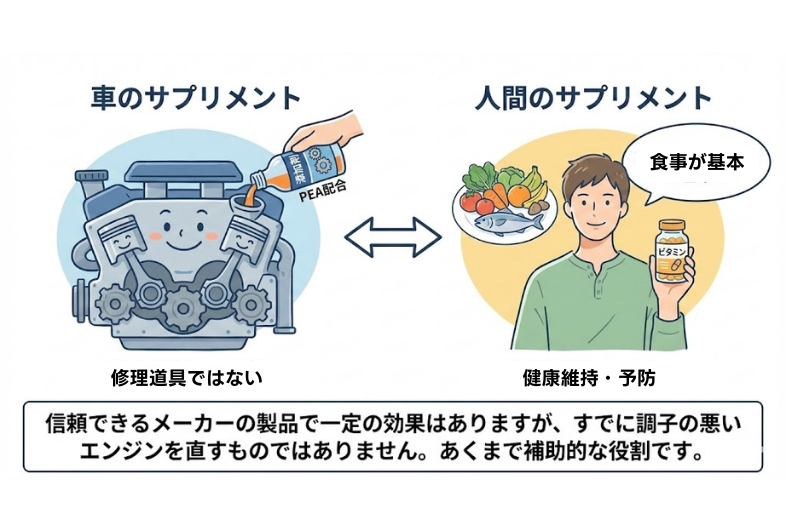 車のサプリメント

添加剤

PEA配合

修理道具ではない

人間のサプリメント

食事が基本

ビタミン

健康維持・予防

信頼できるメーカーの製品で一定の効果はありますが、すでに調子の悪いエンジンを直すものではありません。あくまで補助的な役割です。