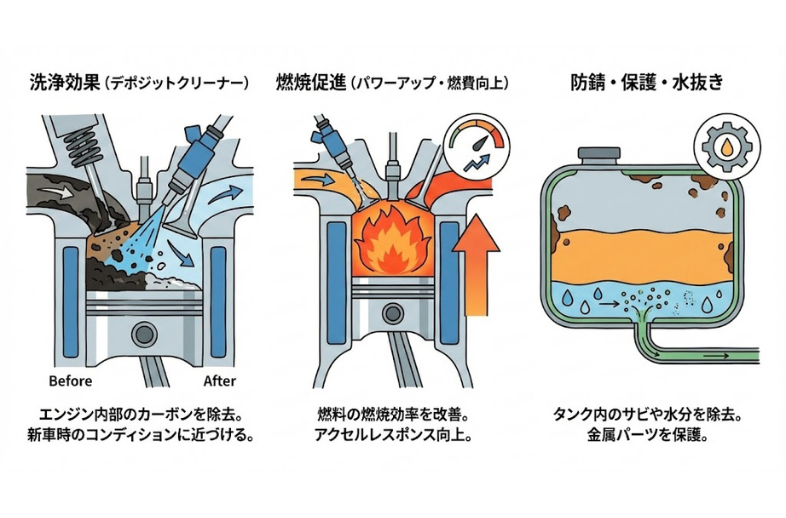 洗浄効果（デポジットクリーナー）

Before
After

エンジン内部のカーボンを除去。
新車時のコンディションに近づける。

燃焼促進（パワーアップ・燃費向上）

燃料の燃焼効率を改善。
アクセルレスポンス向上。

防錆・保護・水抜き

タンク内のサビや水分を除去。
金属パーツを保護。